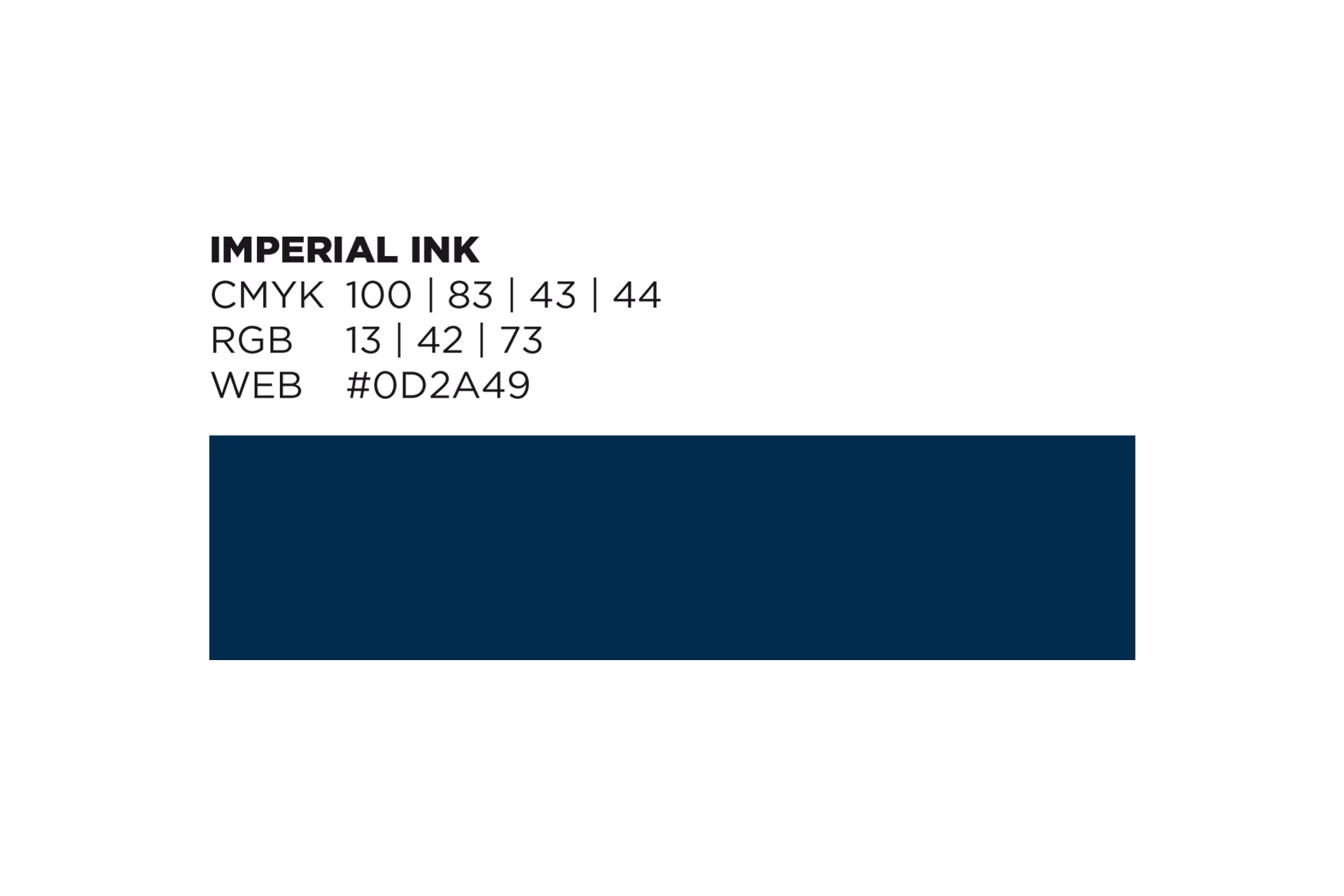 IMPERIAL INK
CMYK 100 | 83 | 43 | 44
RGB 13 | 42 | 73
WEB #0D2A49